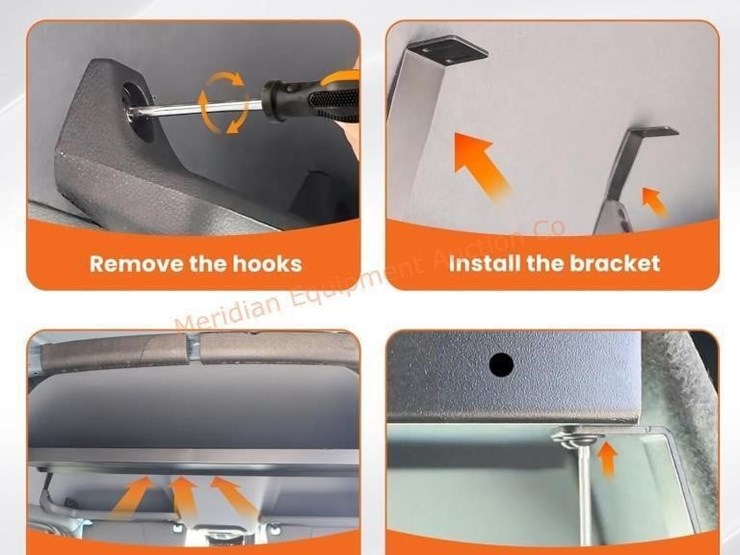 Remove the hooks

Install the bracket

Meridian Equipment Auction Co