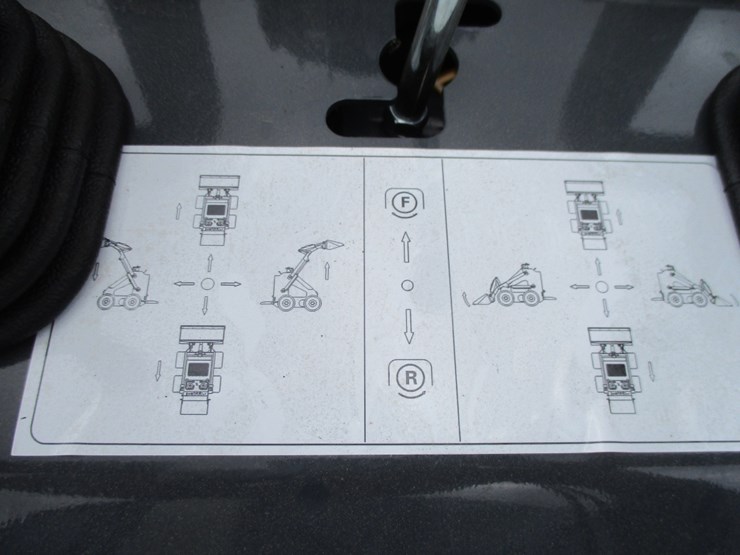 F

R