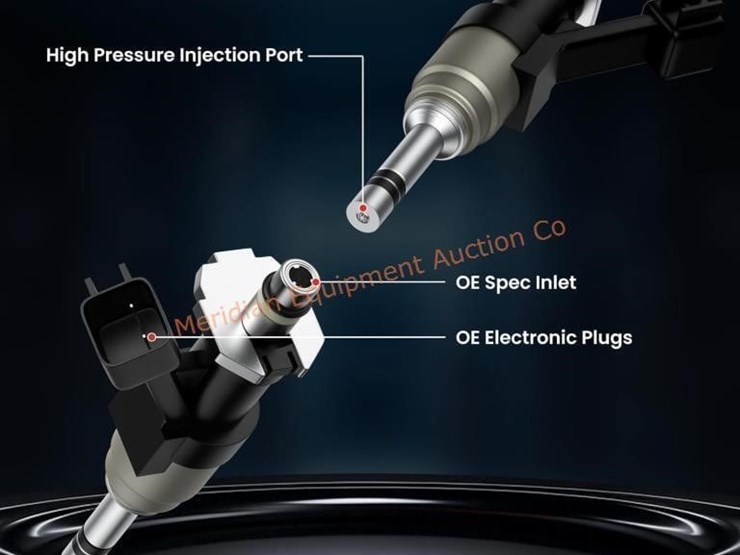 High Pressure Injection Port

Meridian Equipment Auction Co

OE Spec Inlet

OE Electronic Plugs